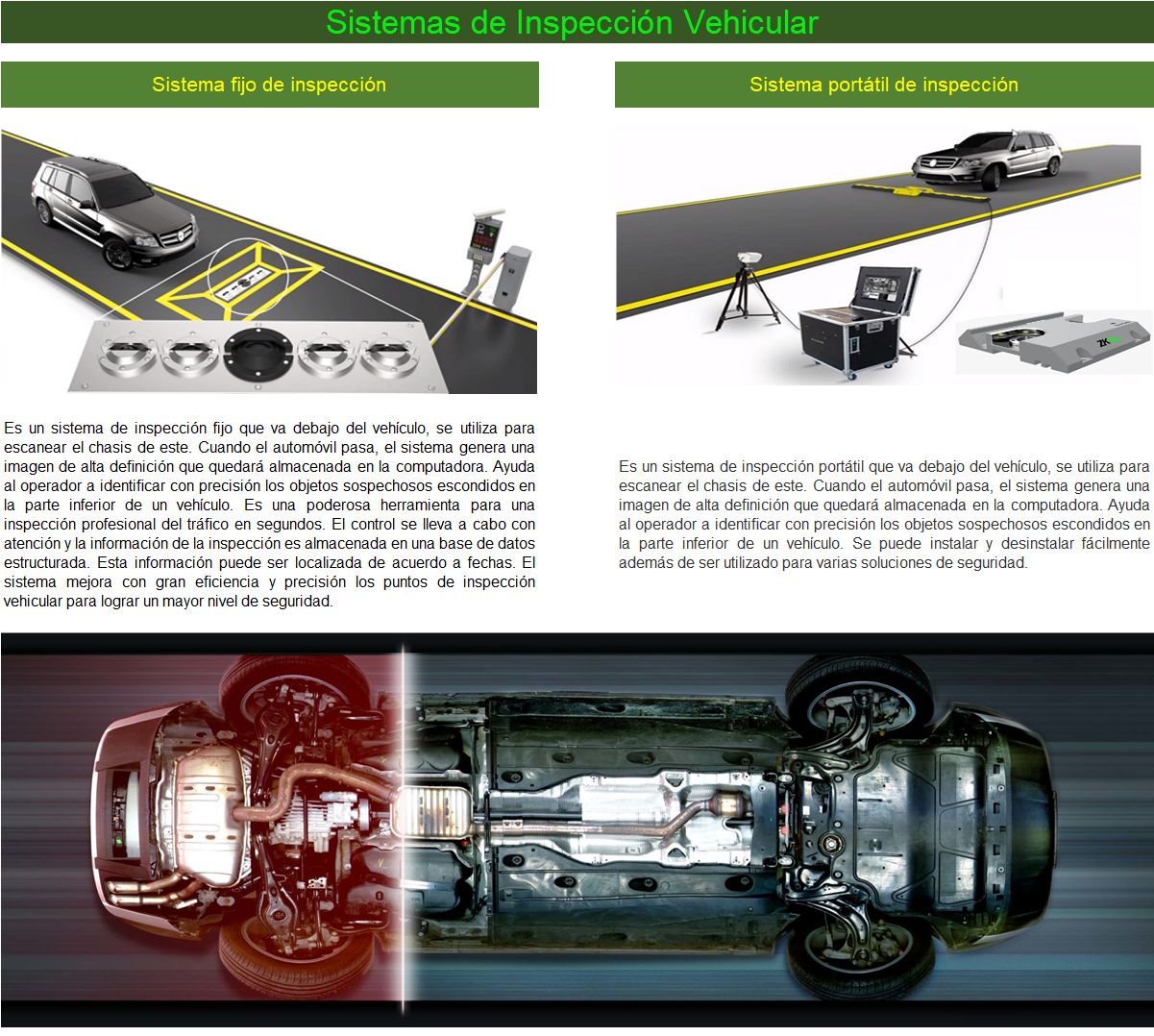 Sistemas de Inspección Vehicular

Sistema fijo de inspección

Es un sistema de inspección fijo que va debajo del vehículo, se utiliza para escanear el chasis de este. Cuando el automóvil pasa, el sistema genera una imagen de alta definición que quedará almacenada en la computadora. Ayuda al operador a identificar con precisión los objetos sospechosos escondidos en la parte inferior de un vehículo. Es una poderosa herramienta para una inspección profesional del tráfico en segundos. El control se lleva a cabo con atención y la información de la inspección es almacenada en una base de datos estructurada. Esta información puede ser localizada de acuerdo a fechas. El sistema mejora con gran eficiencia y precisión los puntos de inspección vehicular para lograr un mayor nivel de seguridad.

Sistema portátil de inspección

ZK

Es un sistema de inspección portátil que va debajo del vehículo, se utiliza para escanear el chasis de este. Cuando el automóvil pasa, el sistema genera una imagen de alta definición que quedará almacenada en la computadora. Ayuda al operador a identificar con precisión los objetos sospechosos escondidos en la parte inferior de un vehículo. Se puede instalar y desinstalar fácilmente además de ser utilizado para varias soluciones de seguridad.